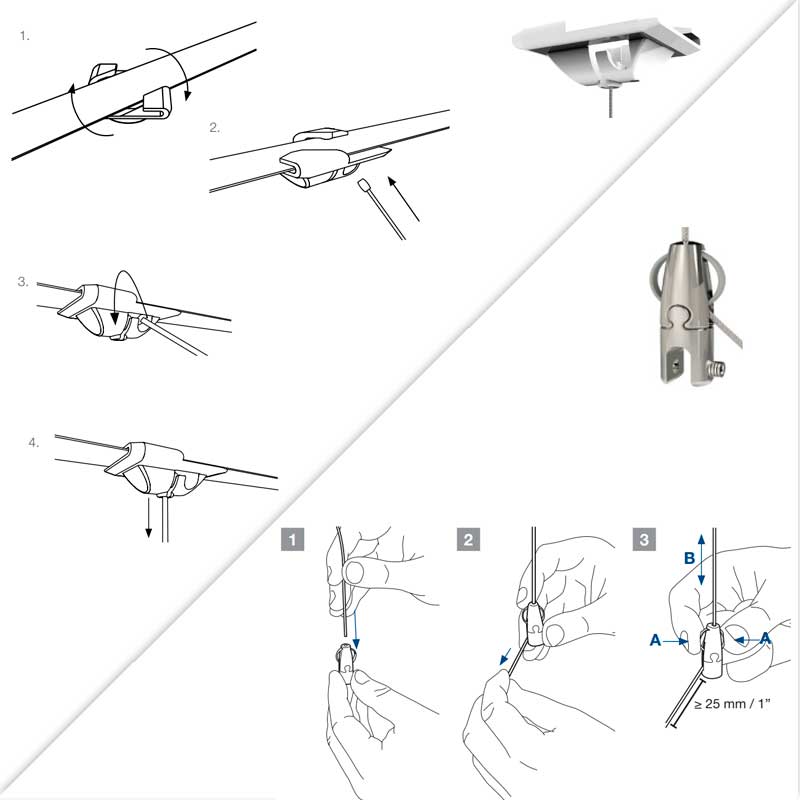 1.

2.

3.

4.

1

2

3

B

A

A

≥ 25 mm / 1"