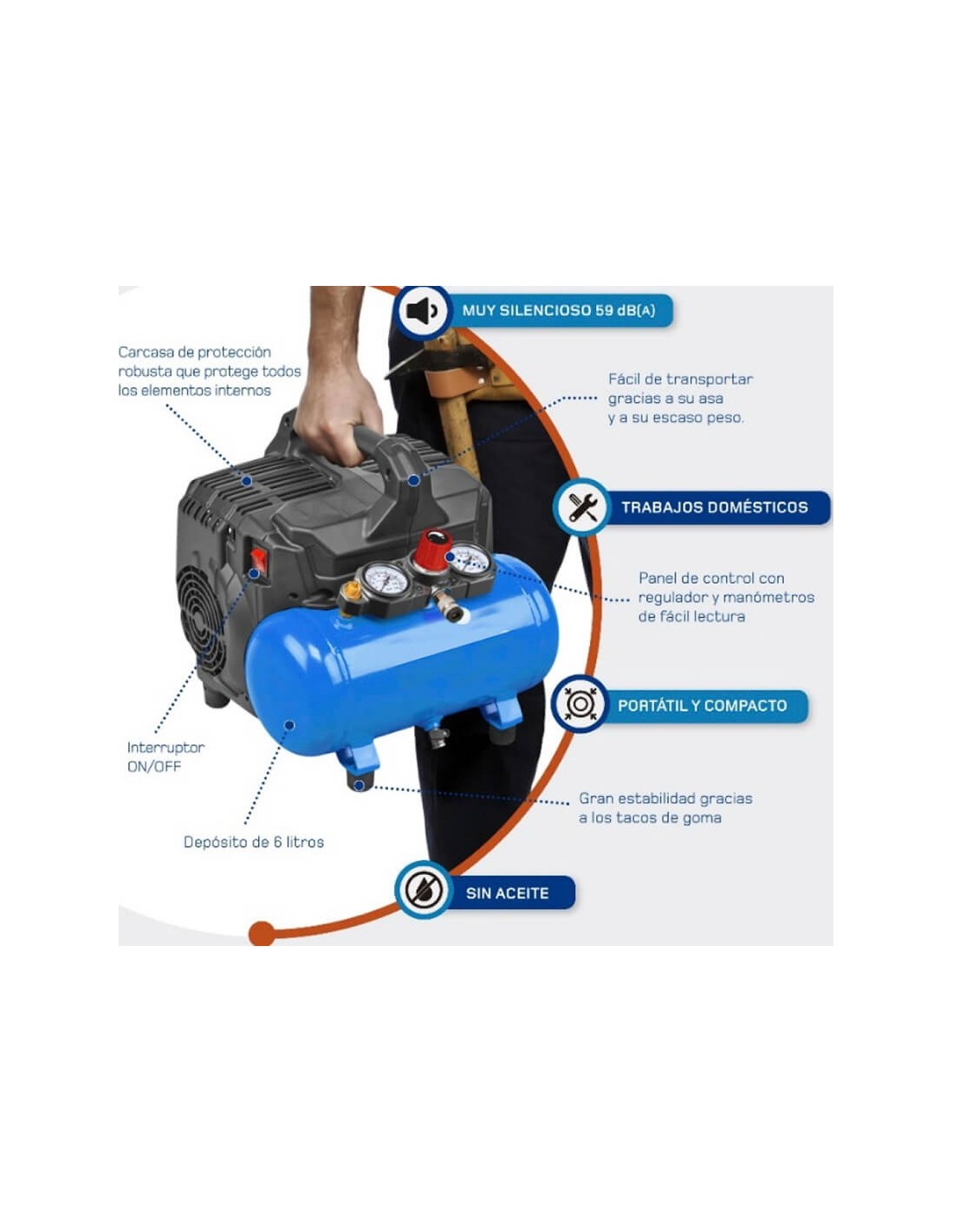 MUY SILENCIOSO 59 dB(A)

Carcasa de protección robusta que protege todos los elementos internos

Fácil de transportar gracias a su asa y a su escaso peso.

TRABAJOS DOMÉSTICOS

Panel de control con regulador y manómetros de fácil lectura

PORTÁTIL Y COMPACTO

Interruptor ON/OFF

Gran estabilidad gracias a los tacos de goma

Depósito de 6 litros

SIN ACEITE